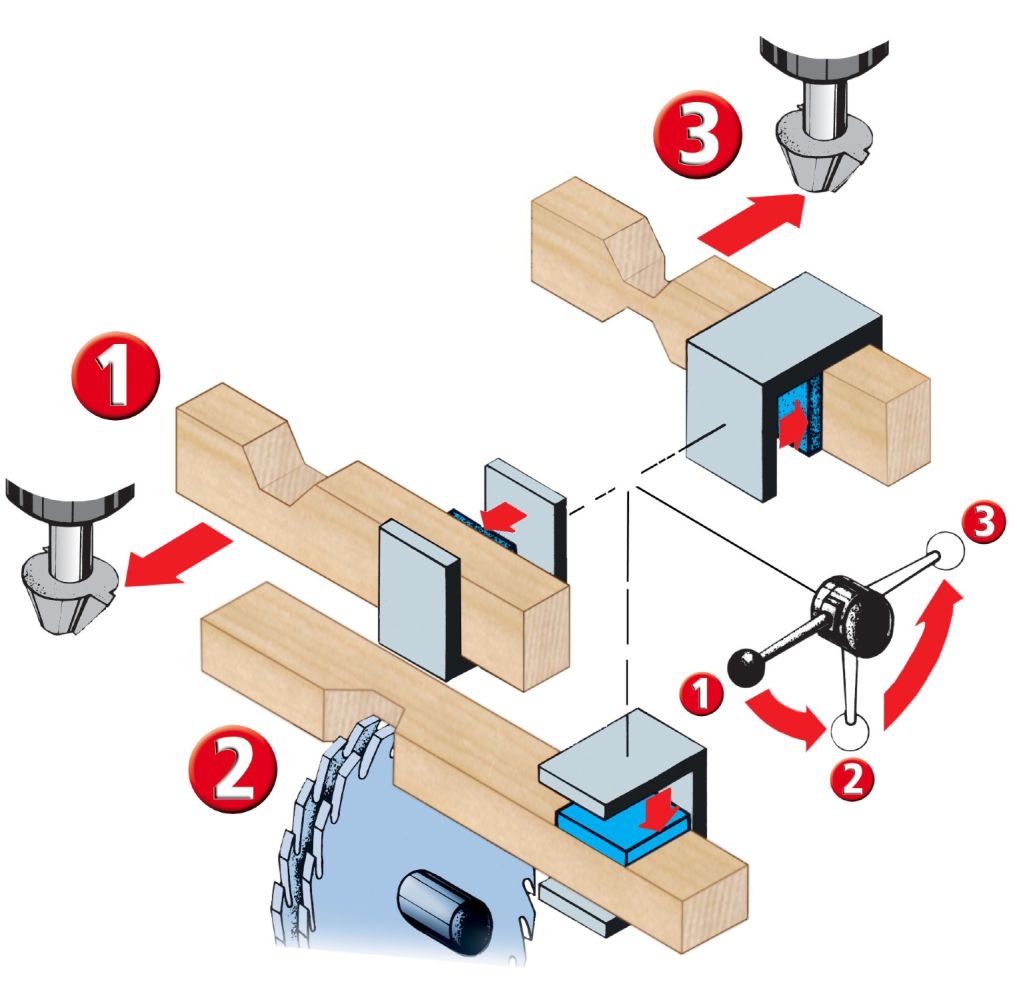 3
1
3
1
2
2